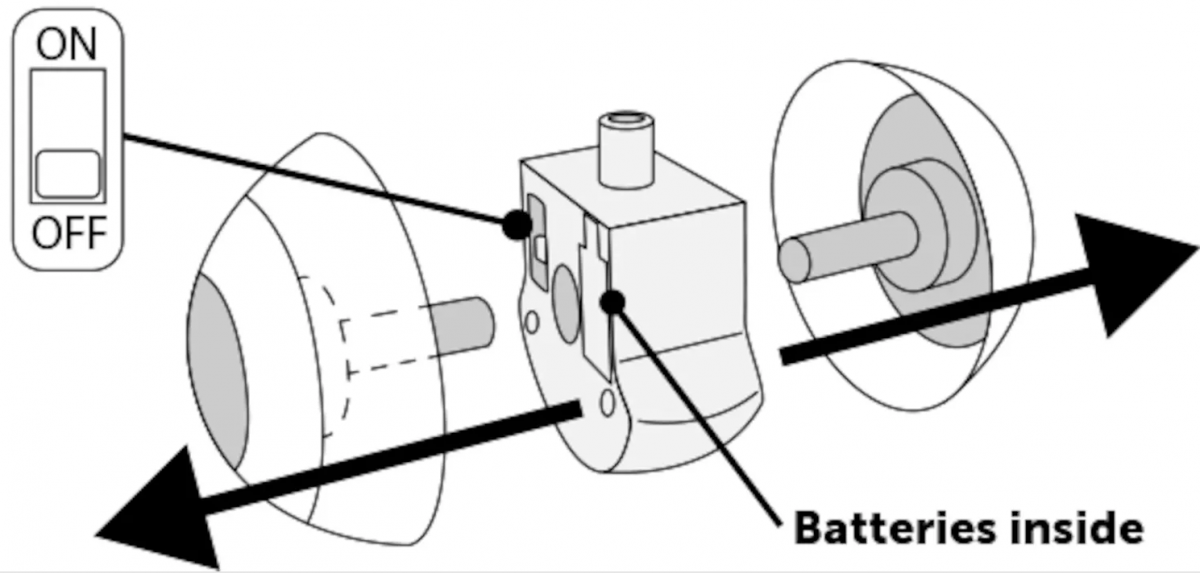 ON
OFF
Batteries inside